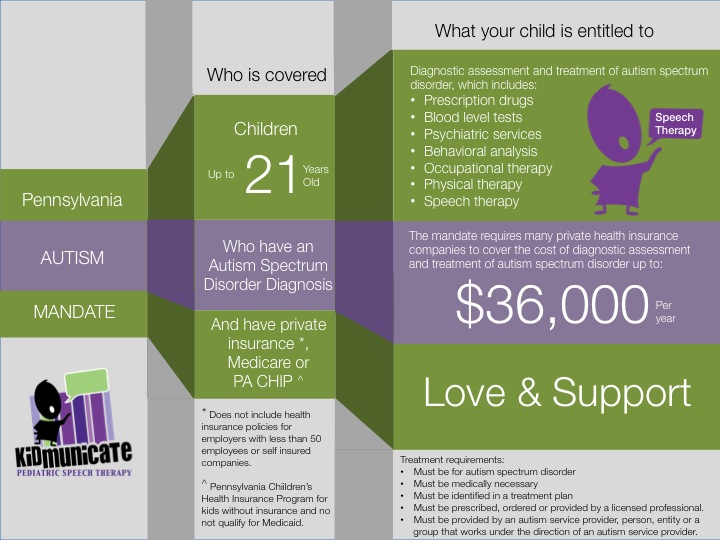 Pennsylvania

AUTISM

MANDATE

KIDMUNICATE
PEDIATRIC SPEECH THERAPY

Who is covered

Children

Up to 21 Years Old

Who have an Autism Spectrum Disorder Diagnosis

And have private insurance *, Medicare or PA CHIP ^

* Does not include health insurance policies for employers with less than 50 employees or self insured companies.

^ Pennsylvania Children's Health Insurance Program for kids without insurance and no not qualify for Medicaid.

What your child is entitled to

Diagnostic assessment and treatment of autism spectrum disorder, which includes:
• Prescription drugs
• Blood level tests
• Psychiatric services
• Behavioral analysis
• Occupational therapy
• Physical therapy
• Speech therapy

Speech Therapy

The mandate requires many private health insurance companies to cover the cost of diagnostic assessment and treatment of autism spectrum disorder up to:

$36,000 Per year

Love & Support

Treatment requirements:
• Must be for autism spectrum disorder
• Must be medically necessary
• Must be identified in a treatment plan
• Must be prescribed, ordered or provided by a licensed professional.
• Must be provided by an autism service provider, person, entity or a group that works under the direction of an autism service provider.